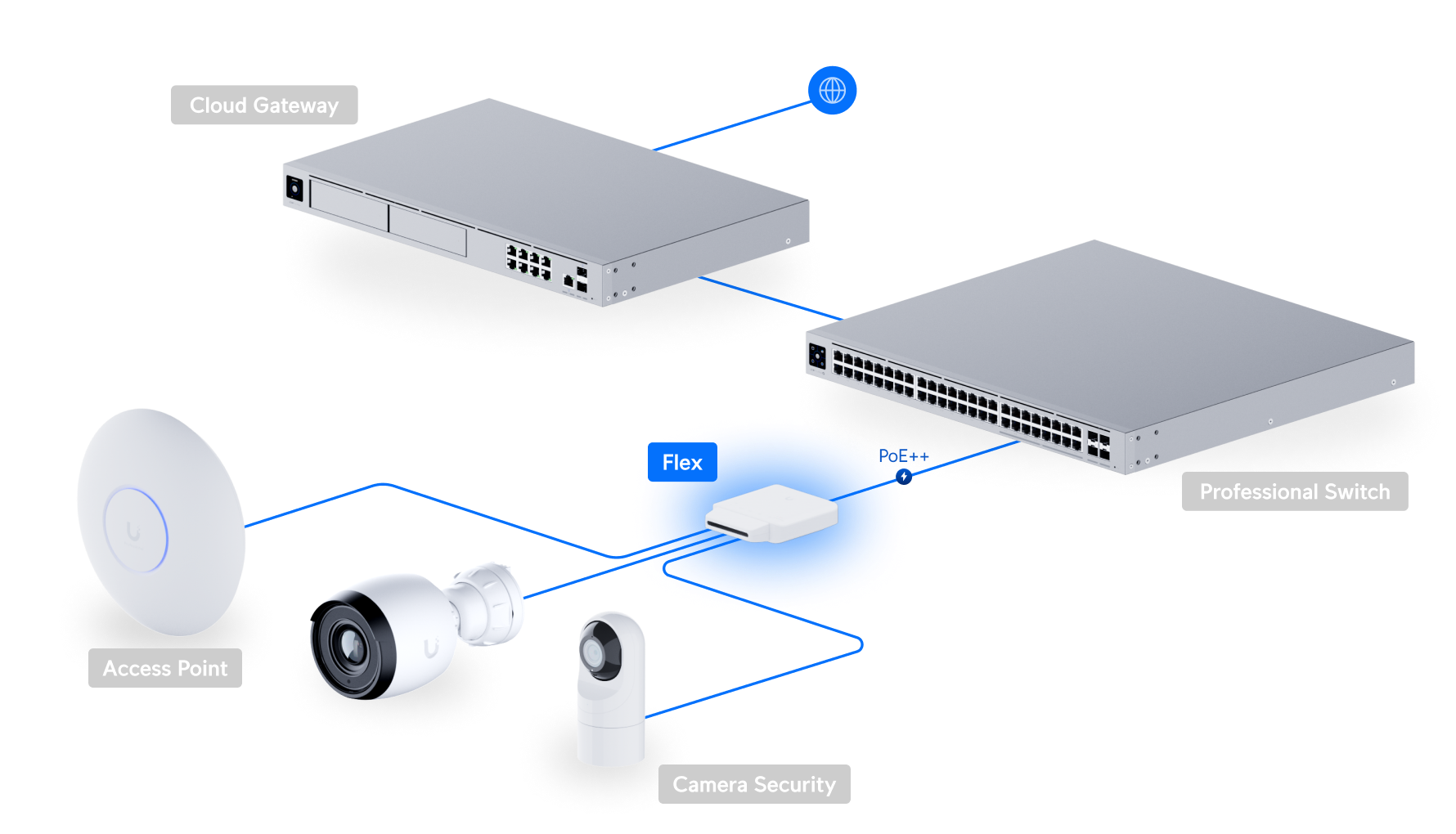 Cloud Gateway

Flex

PoE++

Professional Switch

Access Point

Camera Security