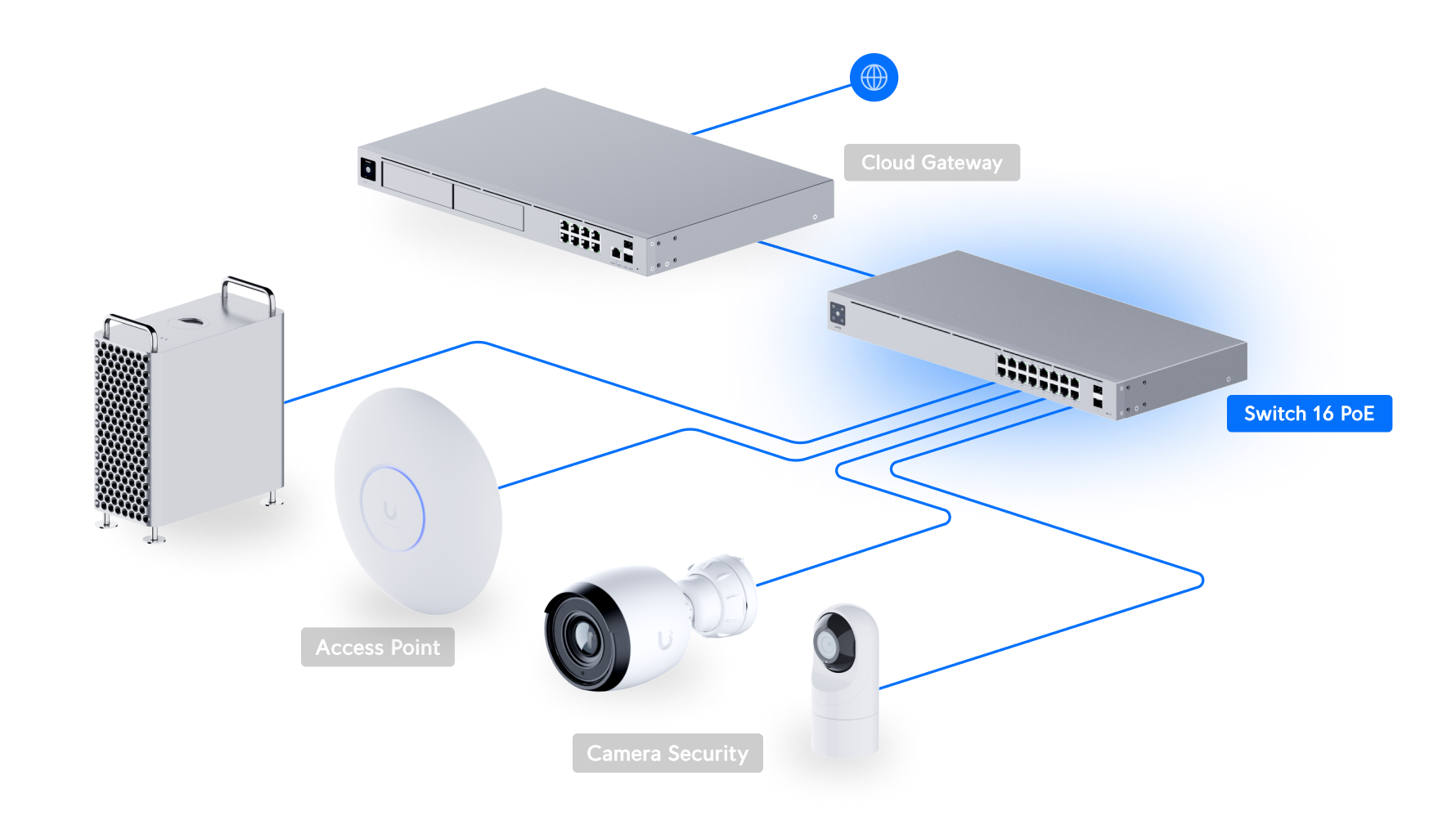 Cloud Gateway

Switch 16 PoE

Access Point

Camera Security