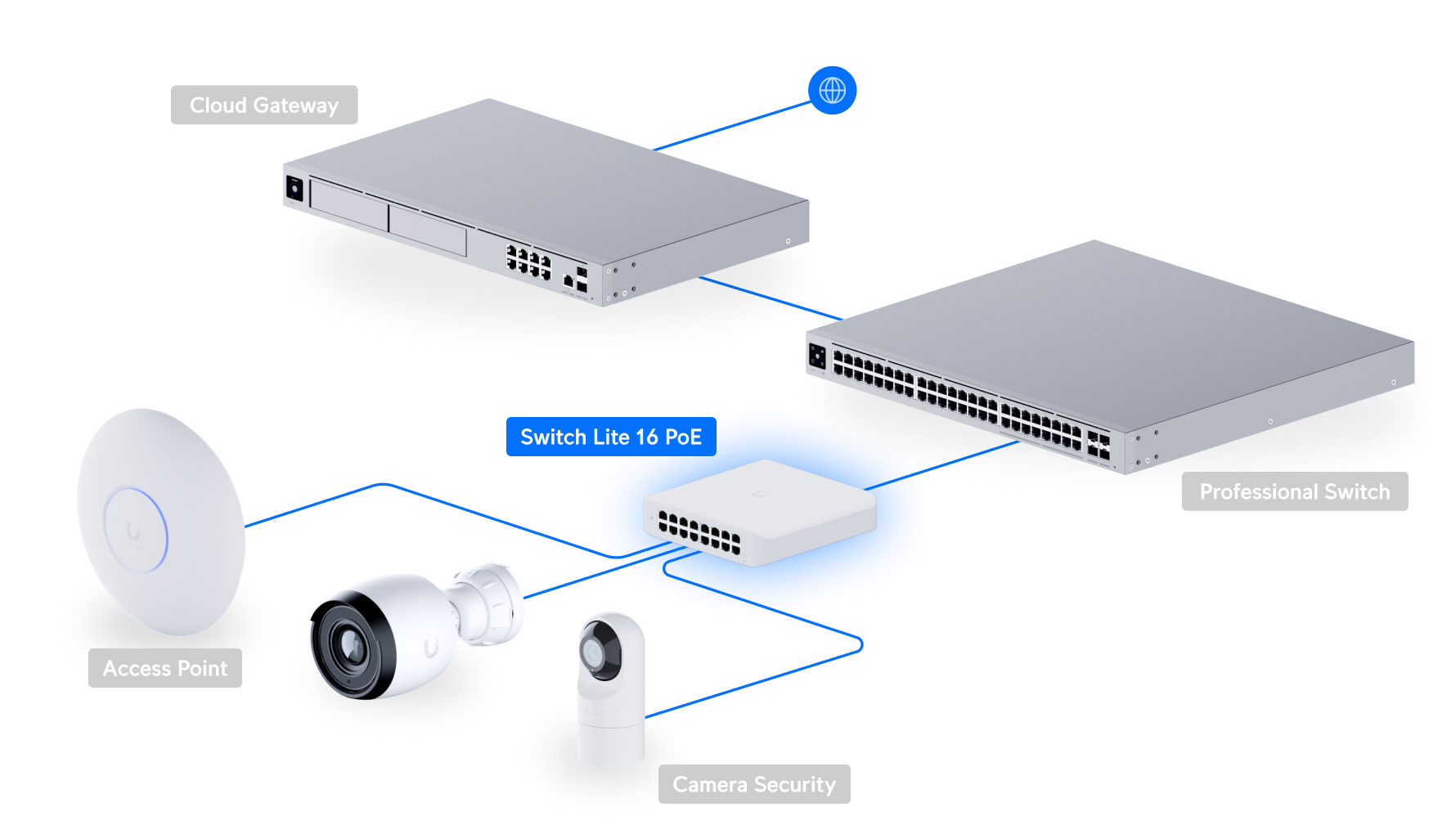 Cloud Gateway

Switch Lite 16 PoE

Professional Switch

Access Point

Camera Security