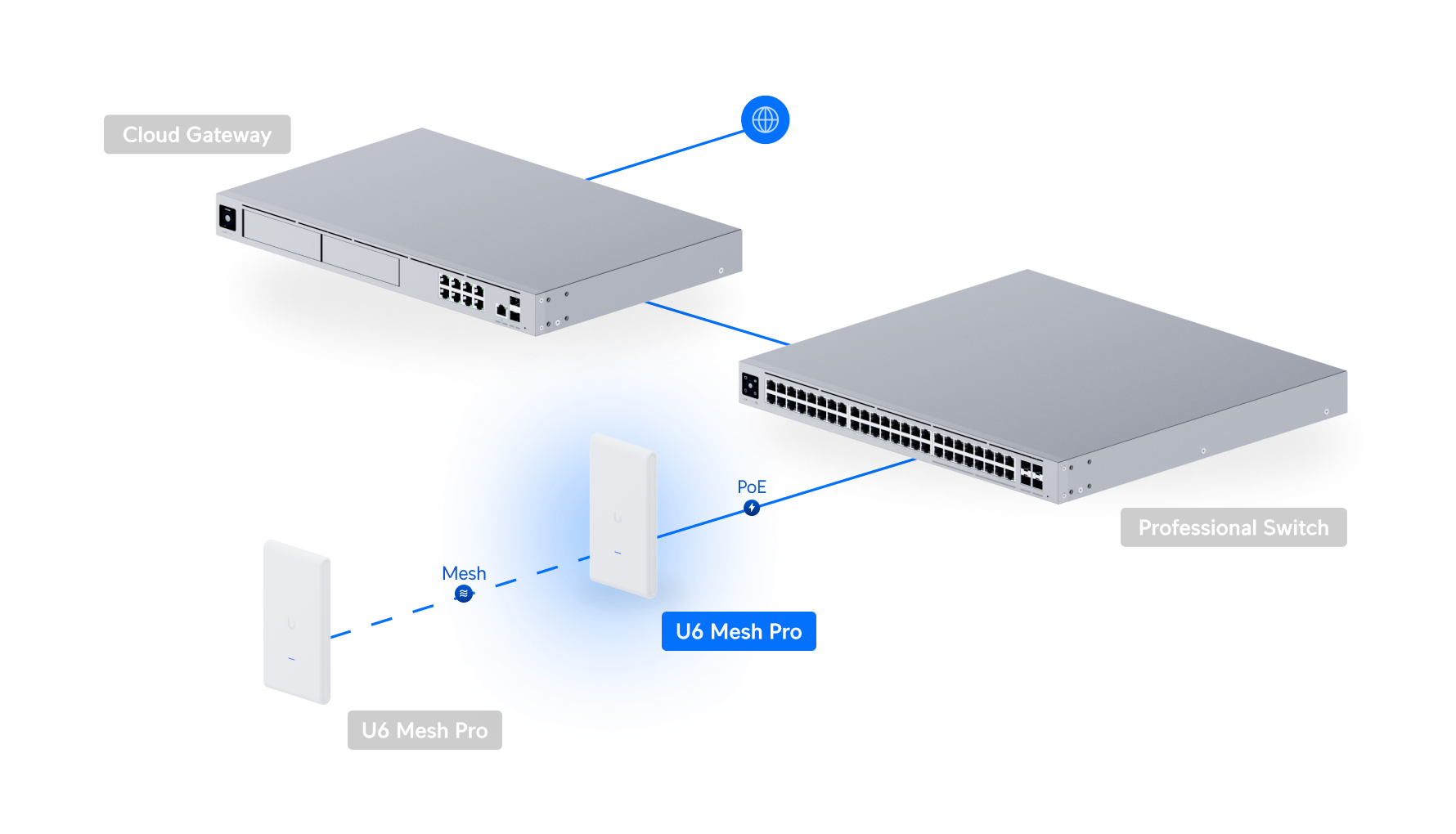 Cloud Gateway

PoE

Professional Switch

Mesh

U6 Mesh Pro

U6 Mesh Pro